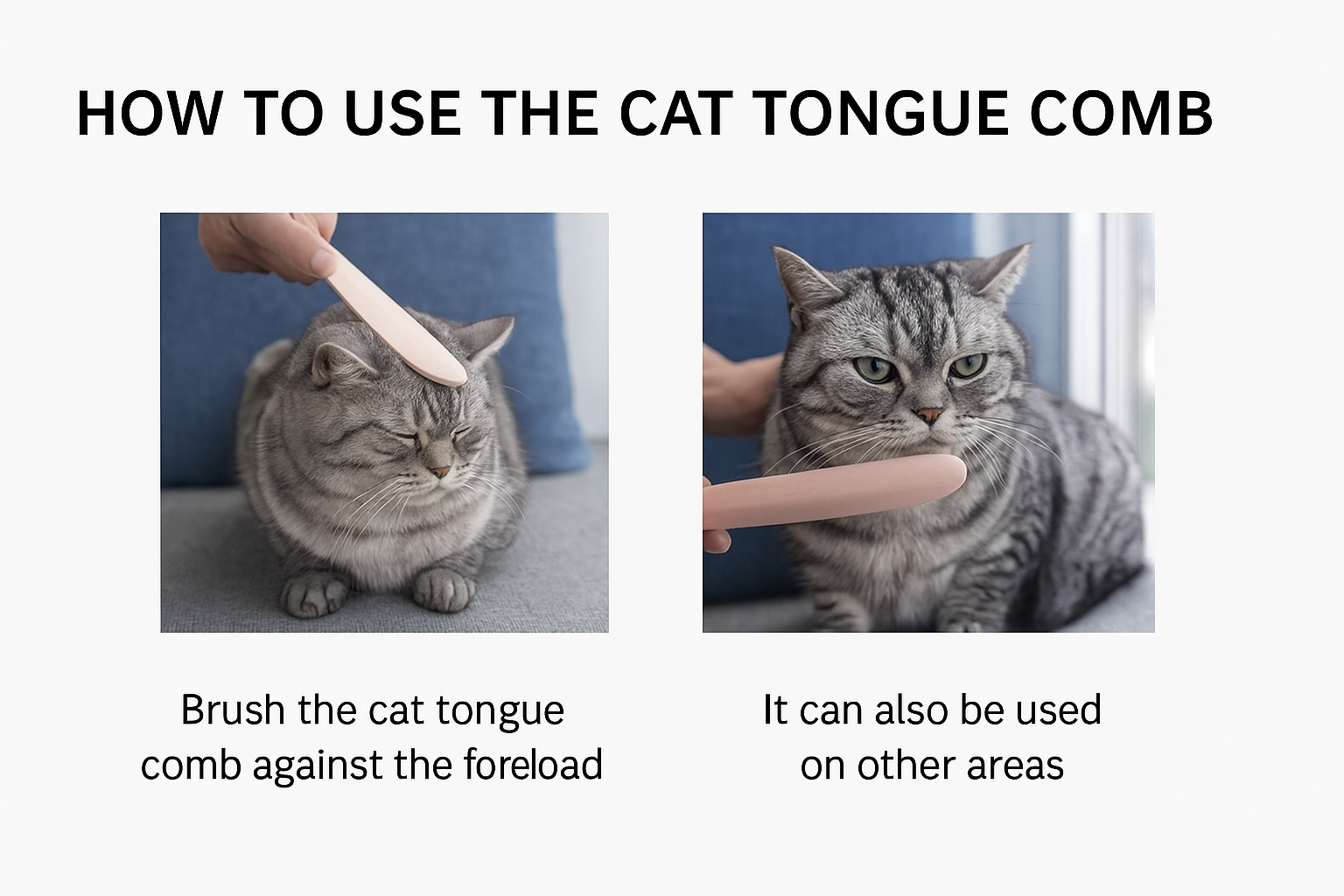 HOW TO USE THE CAT TONGUE COMB

Brush the cat tongue comb against the foreload

It can also be used on other areas